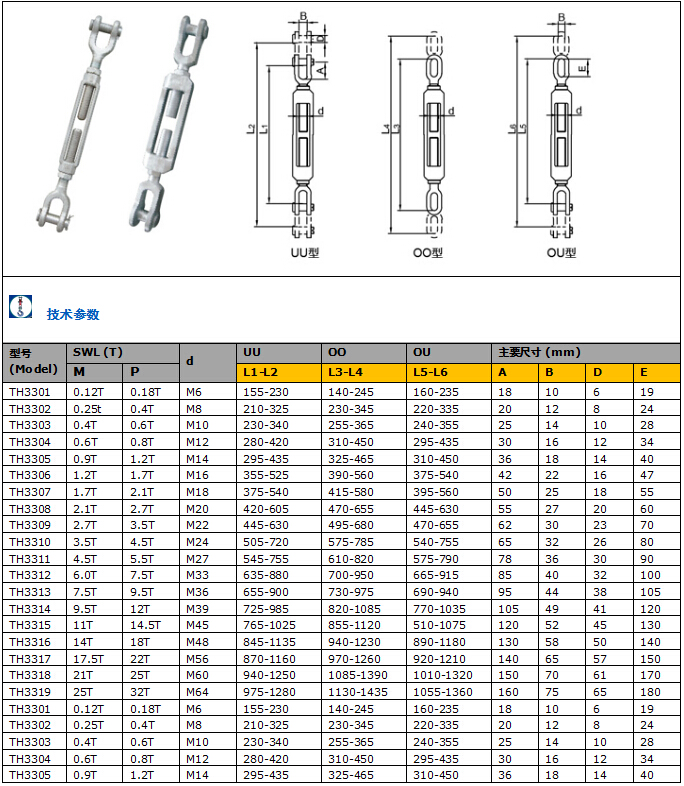 B
D
A
L2
L1
d
UU型

L4
L3
d
OO型

B
E
L6
L5
d
OU型

技术参数

| 型号 (Model) | SWL (T) M | SWL (T) P | d | UU L1-L2 | OO L3-L4 | OU L5-L6 | 主要尺寸 (mm) A | B | D | E |
|---|---|---|---|---|---|---|---|---|---|---|
| TH3301 | 0.12T | 0.18T | M6 | 155-230 | 140-245 | 160-235 | 18 | 10 | 6 | 19 |
| TH3302 | 0.25t | 0.4T | M8 | 210-325 | 230-345 | 220-335 | 20 | 12 | 8 | 24 |
| TH3303 | 0.4T | 0.6T | M10 | 230-340 | 255-365 | 240-355 | 25 | 14 | 10 | 28 |
| TH3304 | 0.6T | 0.8T | M12 | 280-420 | 310-450 | 295-435 | 30 | 16 | 12 | 34 |
| TH3305 | 0.9T | 1.2T | M14 | 295-435 | 325-465 | 310-450 | 36 | 18 | 14 | 40 |
| TH3306 | 1.2T | 1.7T | M16 | 355-525 | 390-560 | 375-540 | 42 | 22 | 16 | 47 |
| TH3307 | 1.7T | 2.1T | M18 | 375-540 | 415-580 | 395-560 | 50 | 25 | 18 | 55 |
| TH3308 | 2.1T | 2.7T | M20 | 420-605 | 470-655 | 445-630 | 55 | 27 | 20 | 60 |
| TH3309 | 2.7T | 3.5T | M22 | 445-630 | 495-680 | 470-655 | 62 | 30 | 23 | 70 |
| TH3310 | 3.5T | 4.5T | M24 | 505-720 | 575-785 | 540-755 | 65 | 32 | 26 | 80 |
| TH3311 | 4.5T | 5.5T | M27 | 545-755 | 610-820 | 575-790 | 78 | 36 | 30 | 90 |
| TH3312 | 6.0T | 7.5T | M33 | 635-880 | 700-950 | 665-915 | 85 | 40 | 32 | 100 |
| TH3313 | 7.5T | 9.5T | M36 | 655-900 | 730-975 | 690-940 | 95 | 44 | 38 | 105 |
| TH3314 | 9.5T | 12T | M39 | 725-985 | 820-1085 | 770-1035 | 105 | 49 | 41 | 120 |
| TH3315 | 11T | 14.5T | M45 | 765-1025 | 855-1120 | 510-1075 | 120 | 52 | 45 | 130 |
| TH3316 | 14T | 18T | M48 | 845-1135 | 940-1230 | 890-1180 | 130 | 58 | 50 | 140 |
| TH3317 | 17.5T | 22T | M56 | 870-1160 | 970-1260 | 920-1210 | 140 | 65 | 57 | 150 |
| TH3318 | 21T | 25T | M60 | 940-1250 | 1085-1390 | 1010-1320 | 150 | 70 | 61 | 170 |
| TH3319 | 25T | 32T | M64 | 975-1280 | 1130-1435 | 1055-1360 | 160 | 75 | 65 | 180 |
| TH3301 | 0.12T | 0.18T | M6 | 155-230 | 140-245 | 160-235 | 18 | 10 | 6 | 19 |
| TH3302 | 0.25T | 0.4T | M8 | 210-325 | 230-345 | 220-335 | 20 | 12 | 8 | 24 |
| TH3303 | 0.4T | 0.6T | M10 | 230-340 | 255-365 | 240-355 | 25 | 14 | 10 | 28 |
| TH3304 | 0.6T | 0.8T | M12 | 280-420 | 310-450 | 295-435 | 30 | 16 | 12 | 34 |
| TH3305 | 0.9T | 1.2T | M14 | 295-435 | 325-465 | 310-450 | 36 | 18 | 14 | 40 |